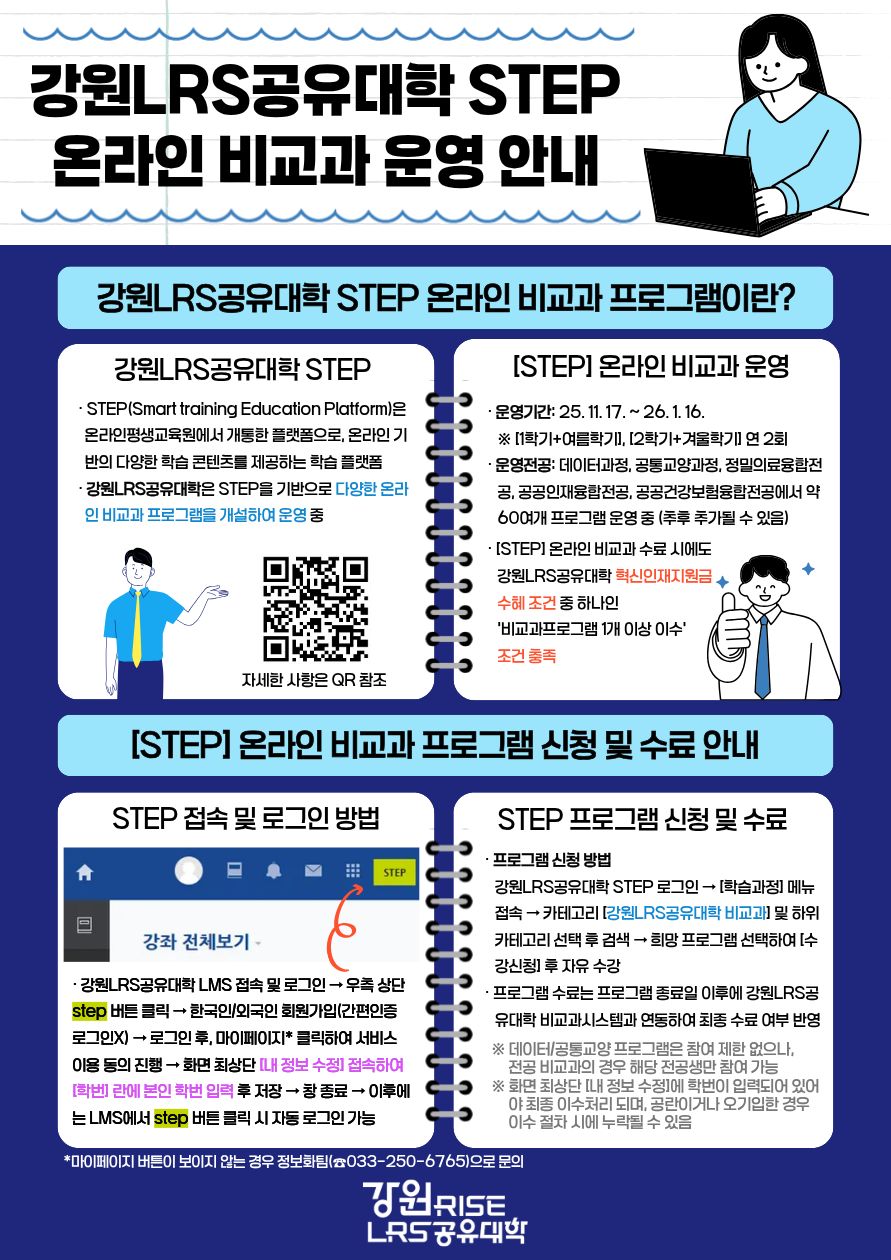 강원LRS공유대학 STEP
온라인 비교과 운영 안내

강원LRS공유대학 STEP 온라인 비교과 프로그램이란?

강원LRS공유대학 STEP

· STEP(Smart training Education Platform)은 온라인평생교육원에서 개통한 플랫폼으로, 온라인 기반의 다양한 학습 콘텐츠를 제공하는 학습 플랫폼
· 강원LRS공유대학은 STEP을 기반으로 다양한 온라인 비교과 프로그램을 개설하여 운영 중

자세한 사항은 QR 참조

[STEP] 온라인 비교과 운영

· 운영기간: 25. 11. 17. ~ 26. 1. 16.
※ [1학기+여름학기], [2학기+겨울학기] 연 2회
· 운영전공: 데이터과정, 공통교양과정, 정밀의료융합전공, 공공인재융합전공, 공공건강보험융합전공에서 약 60여개 프로그램 운영 중 (추후 추가될 수 있음)
· [STEP] 온라인 비교과 수료 시에도 강원LRS공유대학 혁신인재지원금 수혜 조건 중 하나인 '비교과프로그램 1개 이상 이수' 조건 충족

[STEP] 온라인 비교과 프로그램 신청 및 수료 안내

STEP 접속 및 로그인 방법

STEP

강좌 전체보기

· 강원LRS공유대학 LMS 접속 및 로그인 → 우측 상단 step 버튼 클릭 → 한국인/외국인 회원가입(간편인증 로그인X) → 로그인 후, 마이페이지* 클릭하여 서비스 이용 동의 진행 → 화면 최상단 [내 정보 수정] 접속하여 [학번] 란에 본인 학번 입력 후 저장 → 창 종료 → 이후에는 LMS에서 step 버튼 클릭 시 자동 로그인 가능

STEP 프로그램 신청 및 수료

· 프로그램 신청 방법
강원LRS공유대학 STEP 로그인 → [학습과정] 메뉴 접속 → 카테고리 [강원LRS공유대학 비교과] 및 하위 카테고리 선택 후 검색 → 희망 프로그램 선택하여 [수강신청] 후 자유 수강
· 프로그램 수료는 프로그램 종료일 이후에 강원LRS공유대학 비교과시스템과 연동하여 최종 수료 여부 반영
※ 데이터/공통교양 프로그램은 참여 제한 없으나, 전공 비교과의 경우 해당 전공생만 참여 가능
※ 화면 최상단 [내 정보 수정]에 학번이 입력되어 있어야 최종 이수처리 되며, 공란이거나 오기입한 경우 이수 절차 시에 누락될 수 있음

*마이페이지 버튼이 보이지 않는 경우 정보화팀(☎033-250-6765)으로 문의

강원 RISE
LRS공유대학